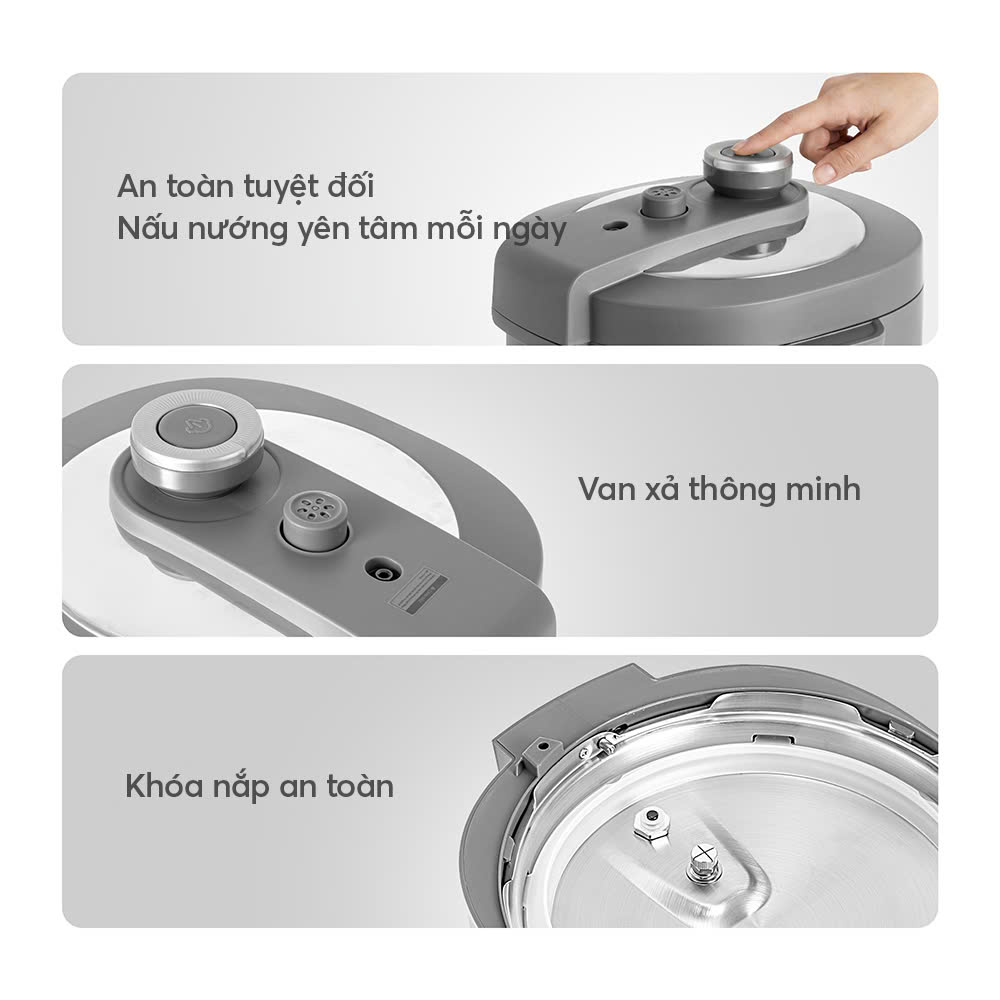 An toàn tuyệt đối
Nấu nướng yên tâm mỗi ngày

Van xả thông minh

Khóa nắp an toàn