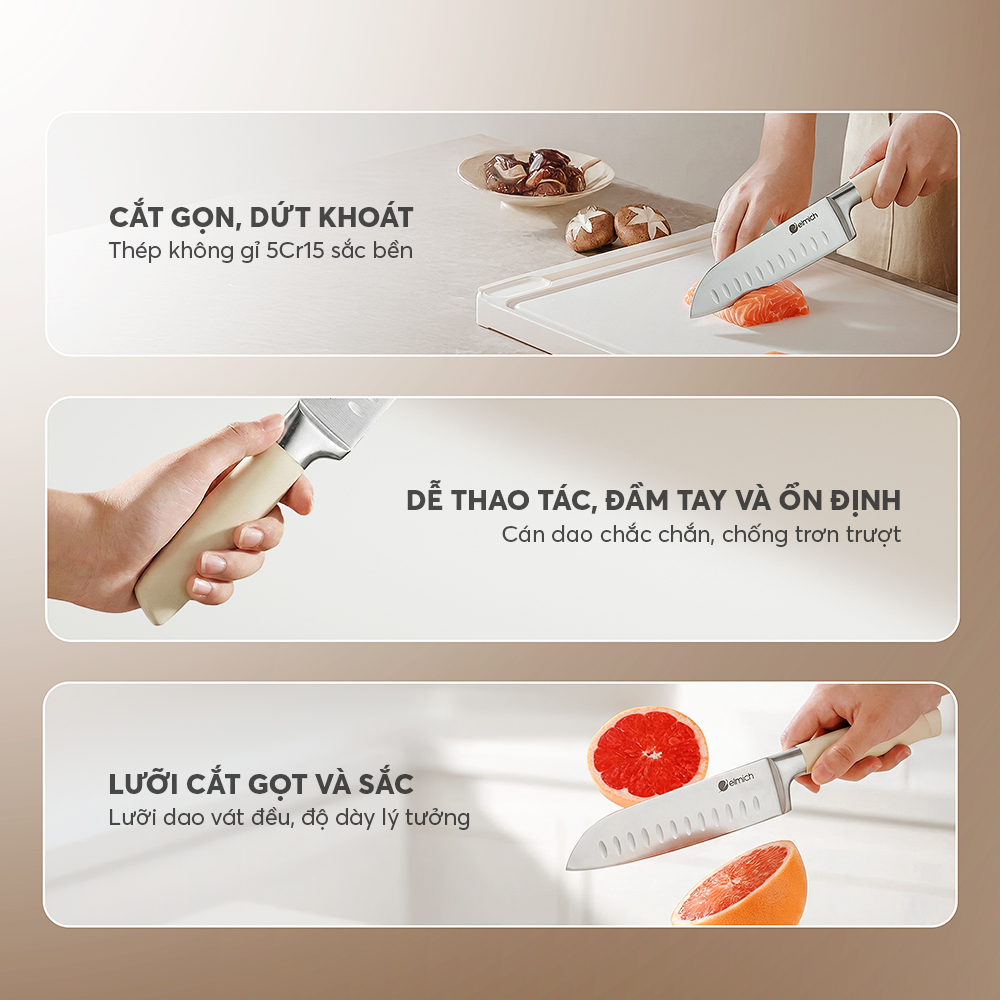 CẮT GỌN, DỨT KHOÁT
Thép không gỉ 5Cr15 sắc bền

elmich

DỄ THAO TÁC, ĐẦM TAY VÀ ỔN ĐỊNH
Cán dao chắc chắn, chống trơn trượt

LƯỠI CẮT GỌT VÀ SẮC
Lưỡi dao vát đều, độ dày lý tưởng

elmich