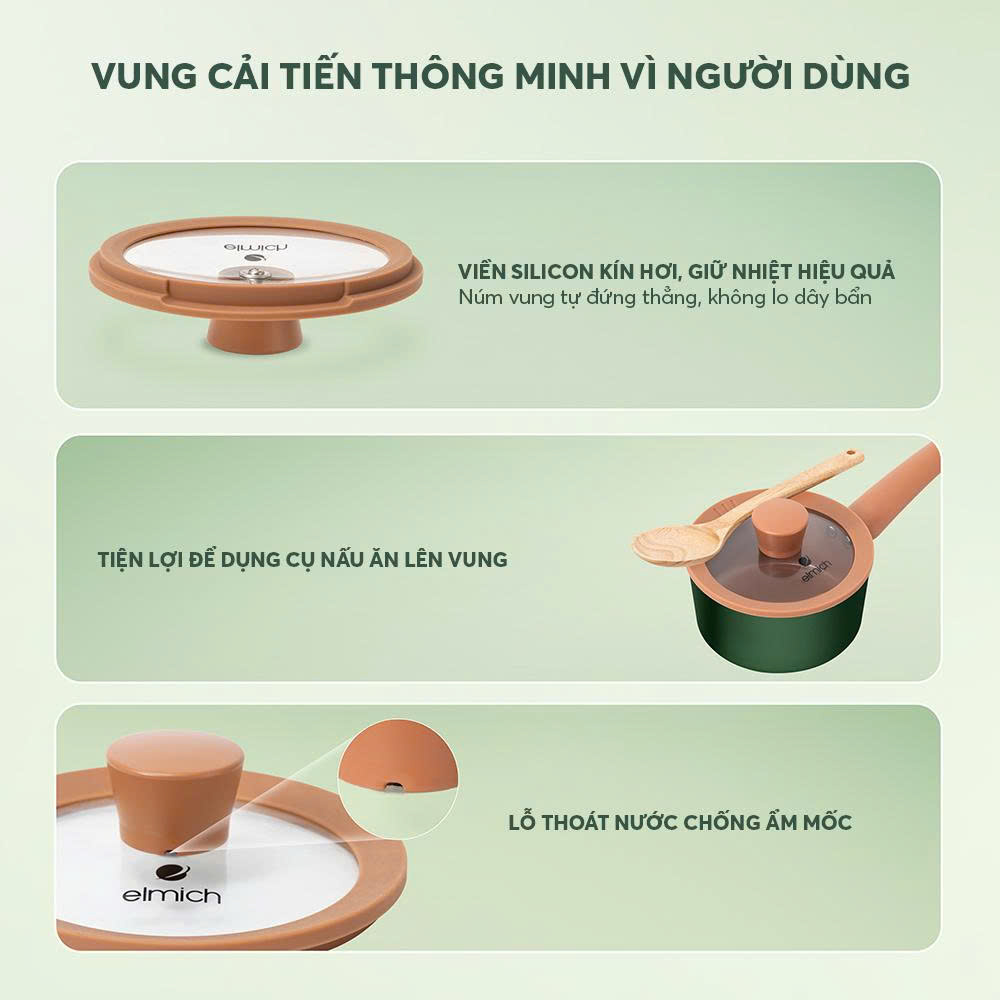 VUNG CẢI TIẾN THÔNG MINH VÌ NGƯỜI DÙNG

elmich

VIỀN SILICON KÍN HƠI, GIỮ NHIỆT HIỆU QUẢ
Núm vung tự đứng thẳng, không lo dây bẩn

TIỆN LỢI ĐỂ DỤNG CỤ NẤU ĂN LÊN VUNG

elmich

elmich

LỖ THOÁT NƯỚC CHỐNG ẨM MỐC