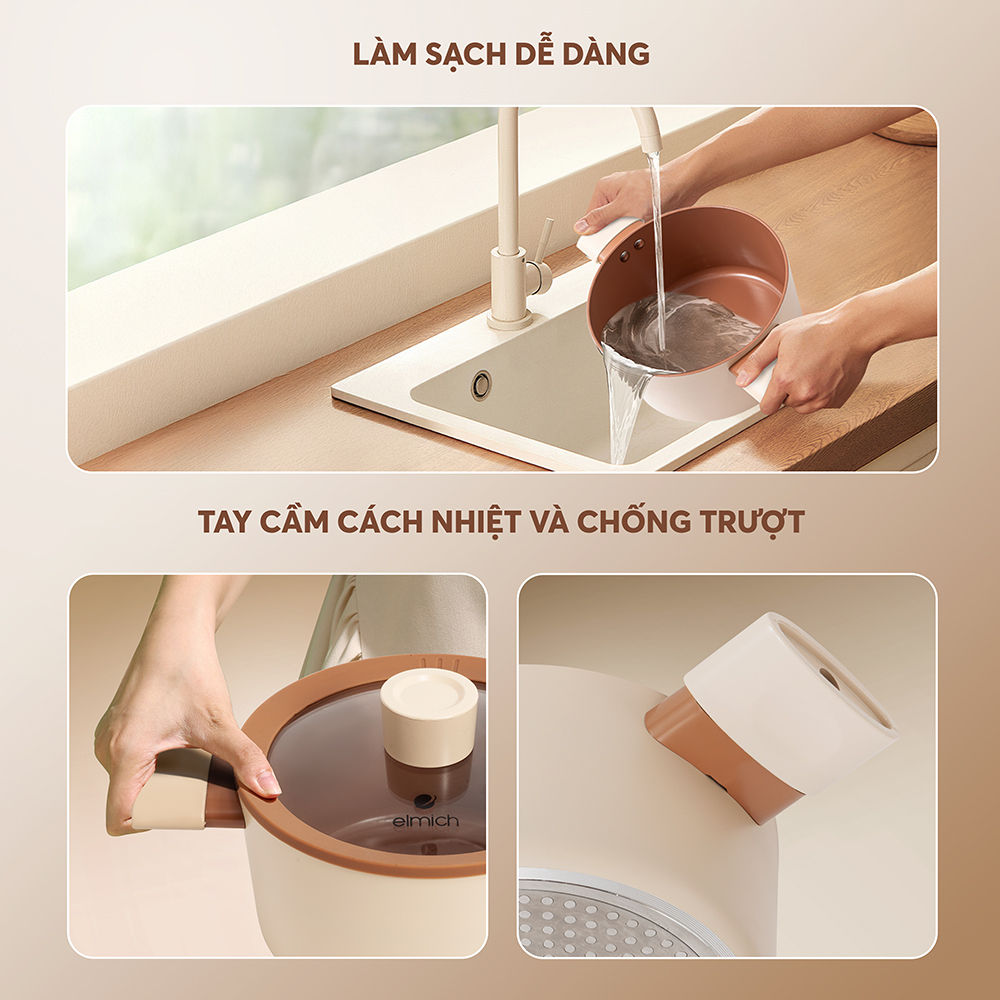 LÀM SẠCH DỄ DÀNG

TAY CẦM CÁCH NHIỆT VÀ CHỐNG TRƯỢT

elmich