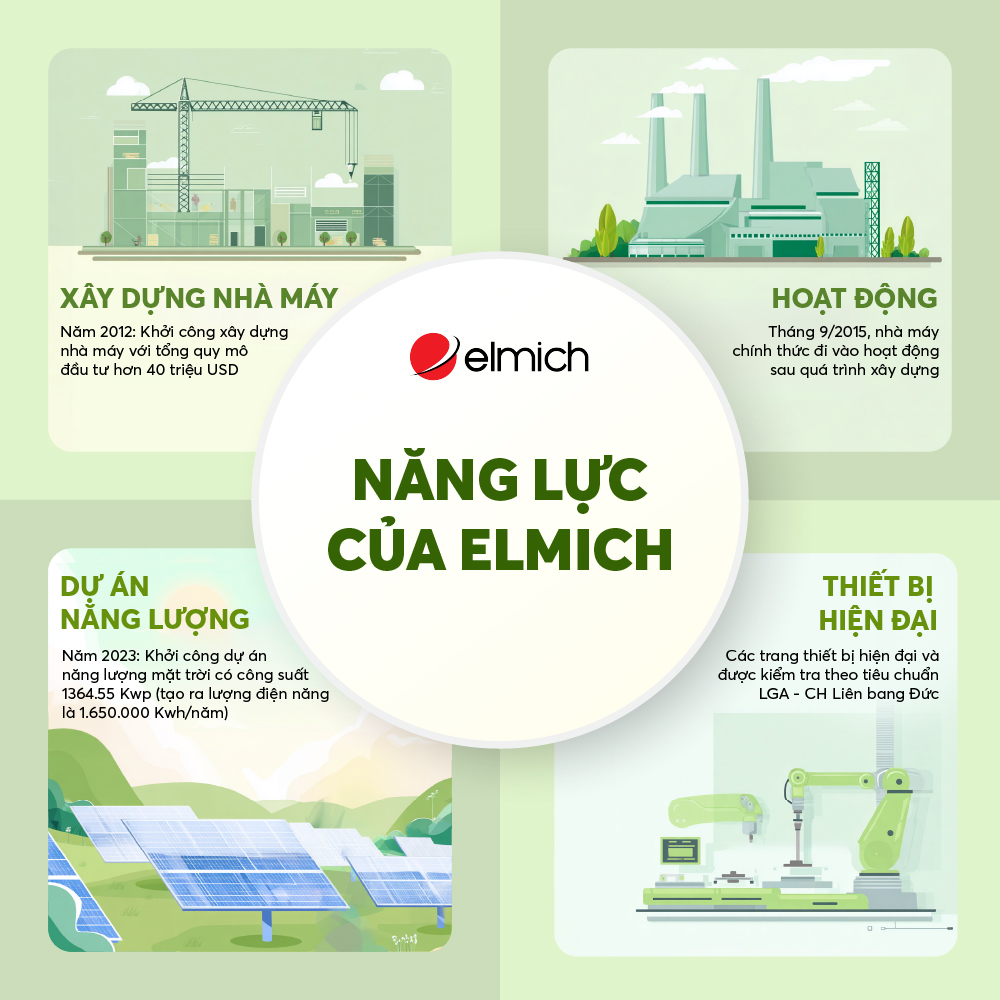 XÂY DỰNG NHÀ MÁY

Năm 2012: Khởi công xây dựng nhà máy với tổng quy mô đầu tư hơn 40 triệu USD

HOẠT ĐỘNG

Tháng 9/2015, nhà máy chính thức đi vào hoạt động sau quá trình xây dựng

elmich

NĂNG LỰC CỦA ELMICH

DỰ ÁN NĂNG LƯỢNG

Năm 2023: Khởi công dự án năng lượng mặt trời có công suất 1364.55 Kwp (tạo ra lượng điện năng là 1.650.000 Kwh/năm)

THIẾT BỊ HIỆN ĐẠI

Các trang thiết bị hiện đại và được kiểm tra theo tiêu chuẩn LGA - CH Liên bang Đức