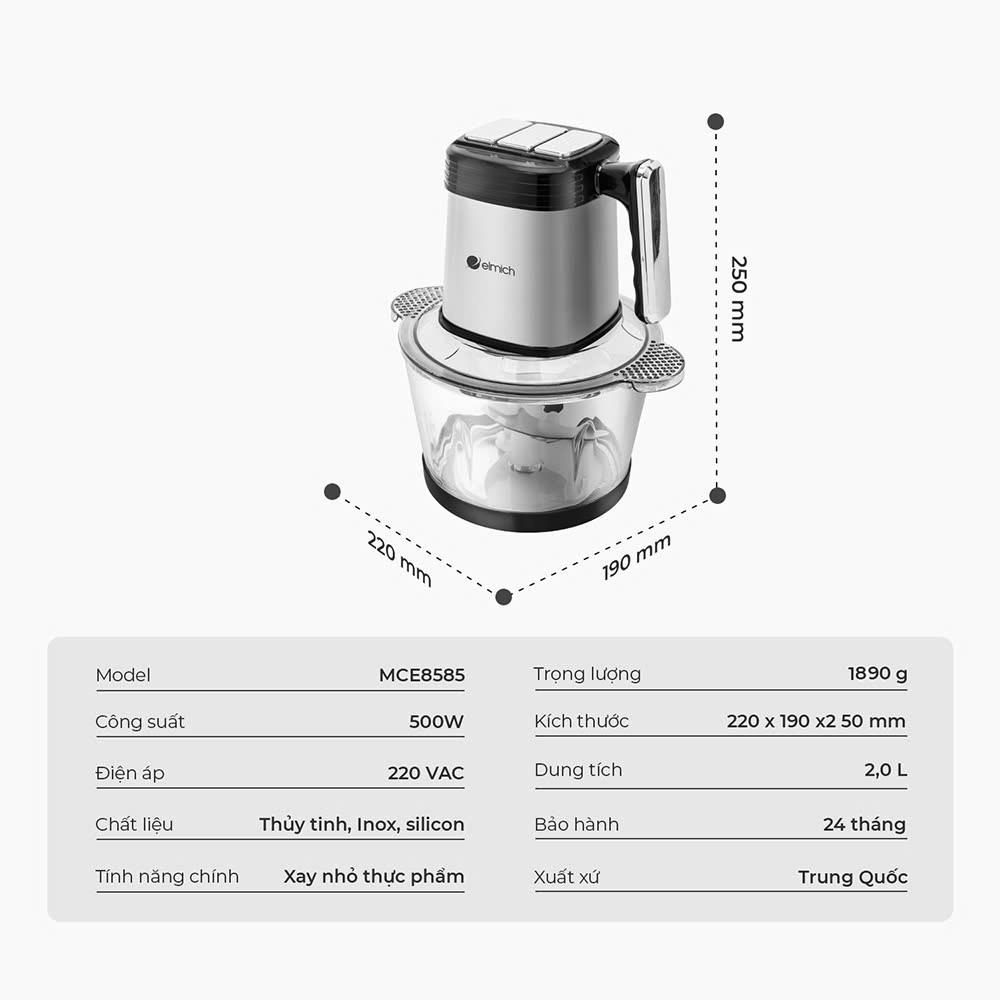 elmich

250 mm

220 mm

190 mm

| Model | MCE8585 |
|---|---|
| Công suất | 500W |
| Điện áp | 220 VAC |
| Chất liệu | Thủy tinh, Inox, silicon |
| Tính năng chính | Xay nhỏ thực phẩm |

| Trọng lượng | 1890 g |
|---|---|
| Kích thước | 220 x 190 x2 50 mm |
| Dung tích | 2,0 L |
| Bảo hành | 24 tháng |
| Xuất xứ | Trung Quốc |