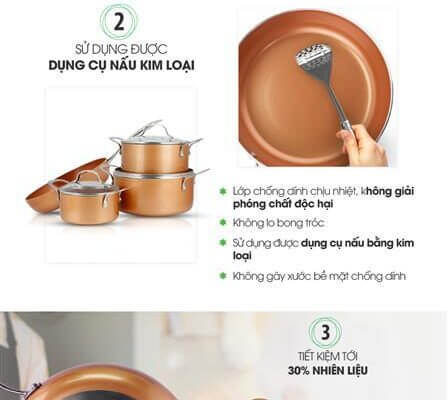 2

SỬ DỤNG ĐƯỢC
DỤNG CỤ NẤU KIM LOẠI

Lớp chống dính chịu nhiệt, không giải phóng chất độc hại

Không lo bong tróc

Sử dụng được dụng cụ nấu bằng kim loại

Không gây xước bề mặt chống dính

3

TIẾT KIỆM TỚI
30% NHIÊN LIỆU